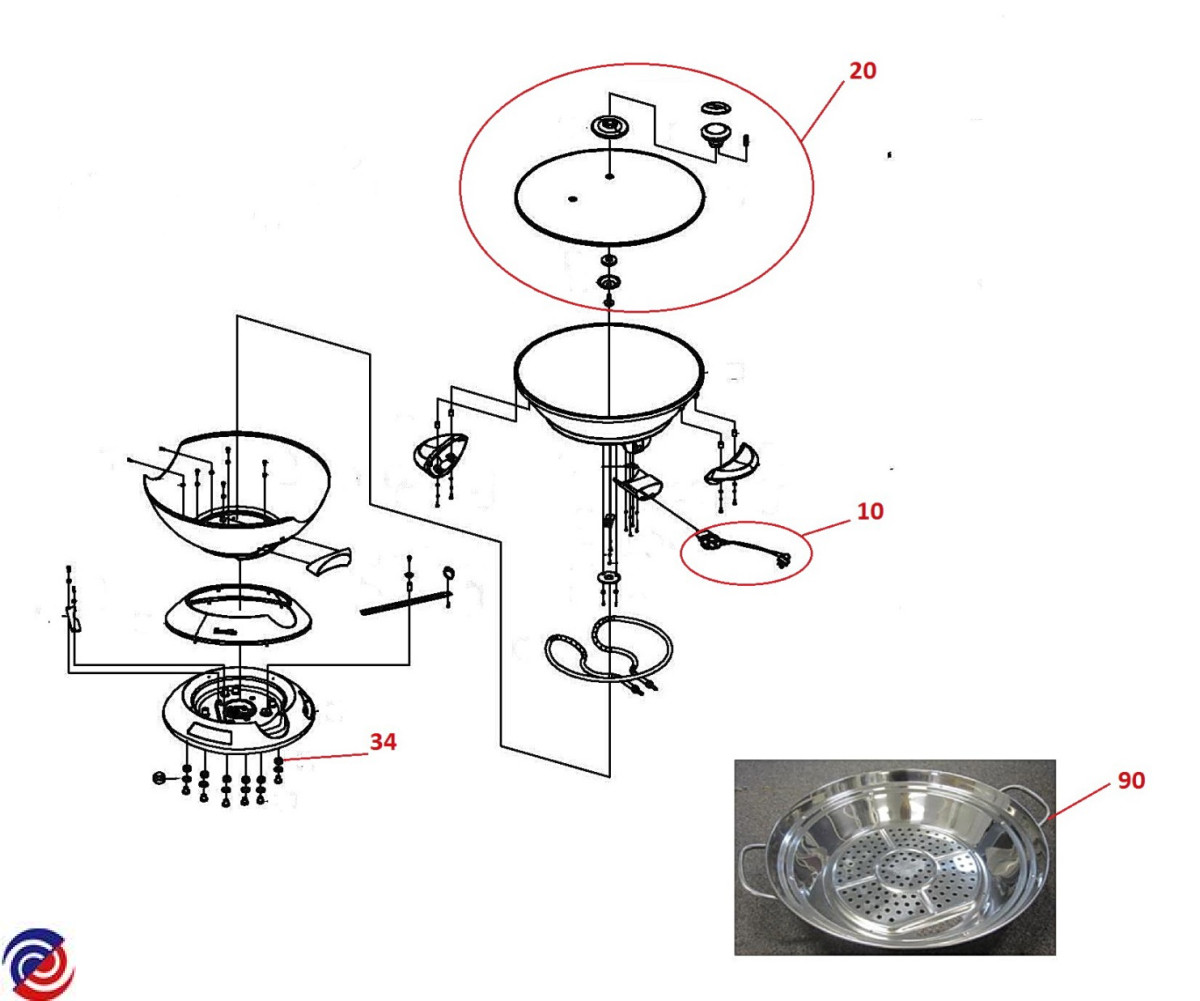 20

10

34

90